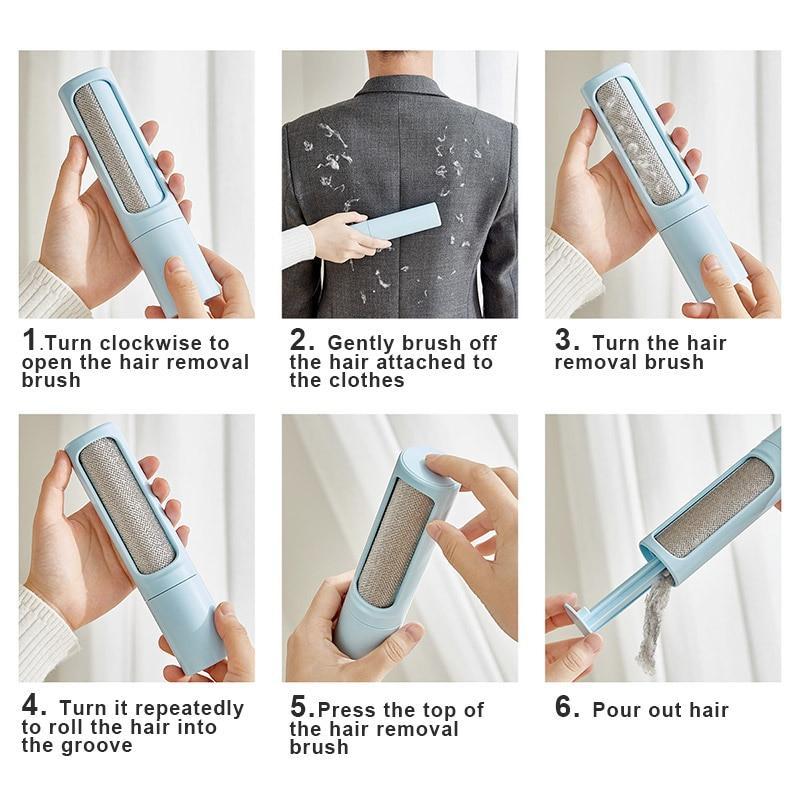 1.Turn clockwise to open the hair removal brush

2. Gently brush off the hair attached to the clothes

3. Turn the hair removal brush

4. Turn it repeatedly to roll the hair into the groove

5.Press the top of the hair removal brush

6. Pour out hair